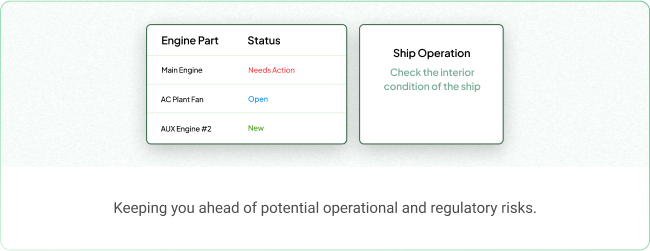 | Engine Part | Status |
|---|---|
| Main Engine | Needs Action |
| AC Plant Fan | Open |
| AUX Engine #2 | New |

Ship Operation

Check the interior condition of the ship

Keeping you ahead of potential operational and regulatory risks.